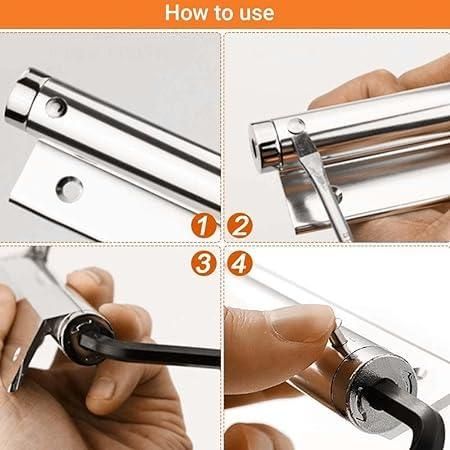 How to use

1

2

3

4